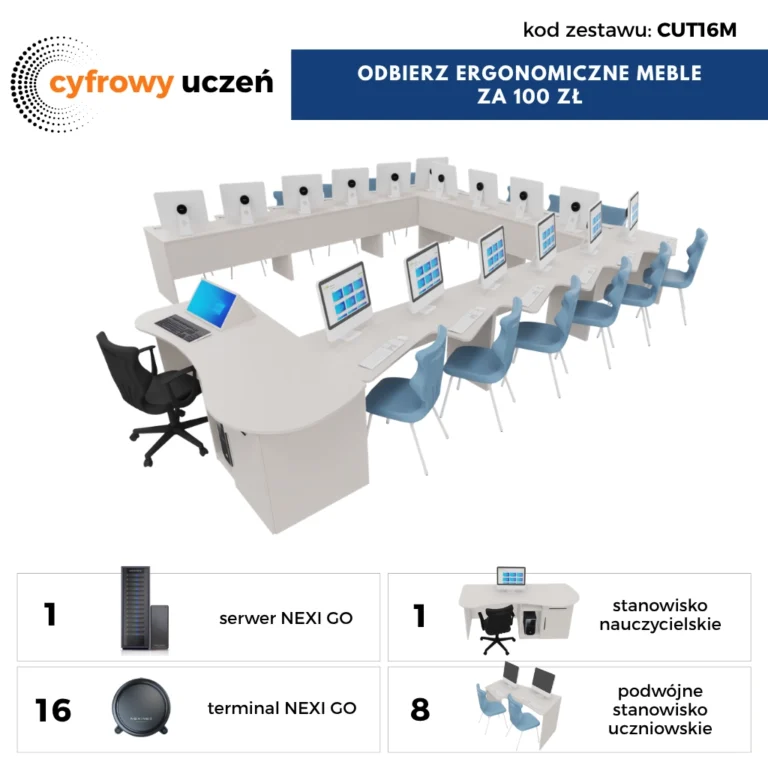 kod zestawu: CUT16M

cyfrowy uczeń

ODBIERZ ERGONOMICZNE MEBLE
ZA 100 ZŁ

1 serwer NEXI GO

1 stanowisko nauczycielskie

16 terminal NEXI GO

8 podwójne stanowisko uczniowskie