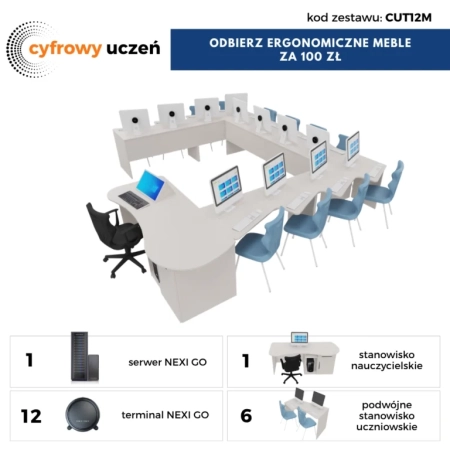 kod zestawu: CUT12M

cyfrowy uczeń

ODBIERZ ERGONOMICZNE MEBLE ZA 100 ZŁ

1 serwer NEXI GO

1 stanowisko nauczycielskie

12 terminal NEXI GO

6 podwójne stanowisko uczniowskie