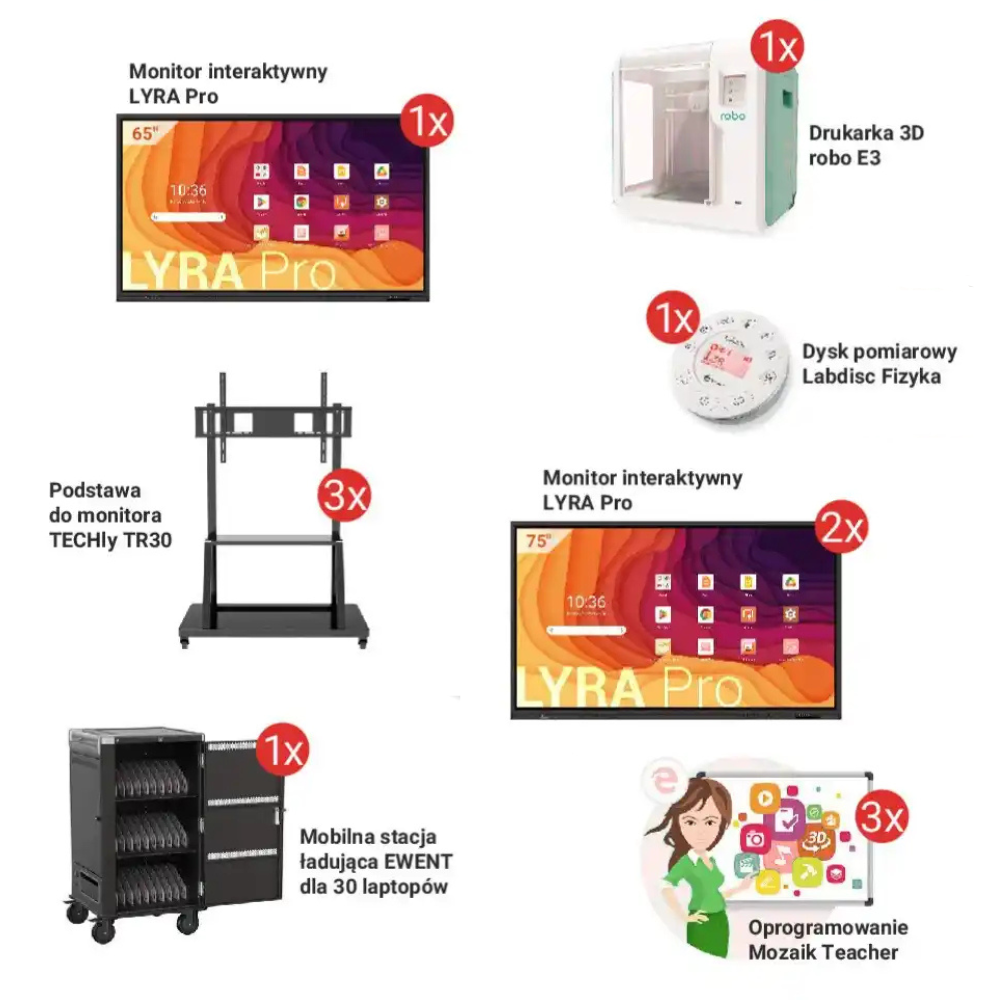 Monitor interaktywny LYRA Pro

1x

65"

10:36

LYRA Pro

1x

robo

Drukarka 3D robo E3

1x

Dysk pomiarowy Labdisc Fizyka

Podstawa do monitora TECHly TR30

3x

Monitor interaktywny LYRA Pro

2x

75"

10:36

LYRA Pro

1x

Mobilna stacja ładująca EWENT dla 30 laptopów

3x

3D

Oprogramowanie Mozaik Teacher